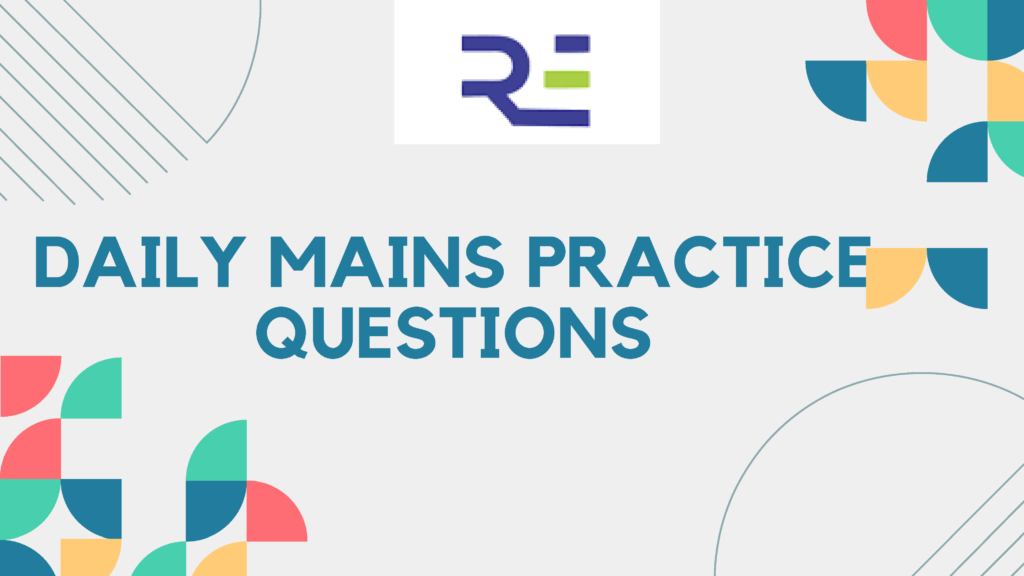 RE

DAILY MAINS PRACTICE QUESTIONS